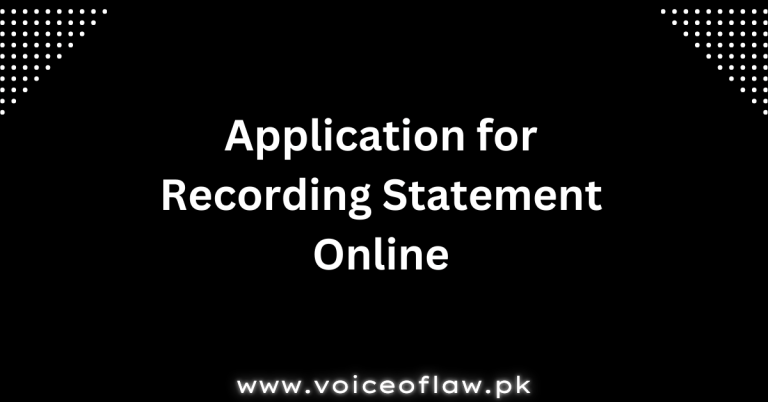 Application for Recording Statement Online

www.voiceoflaw.pk